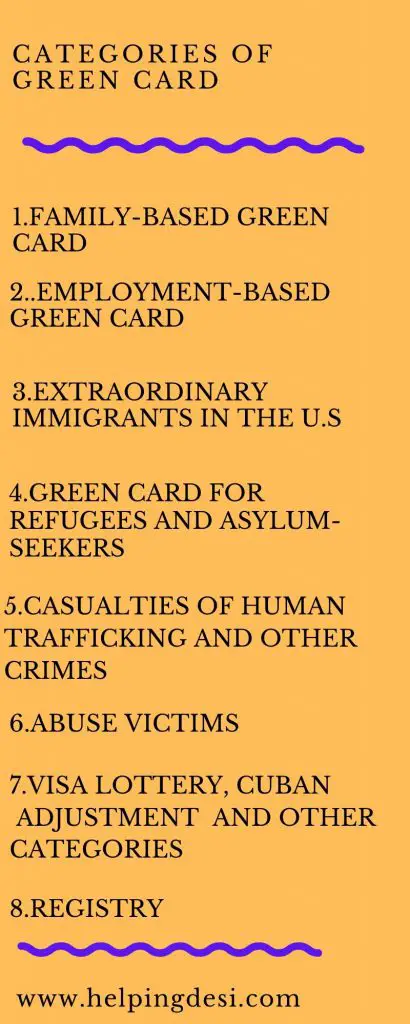 CATEGORIES OF GREEN CARD

1.FAMILY-BASED GREEN CARD

2..EMPLOYMENT-BASED GREEN CARD

3.EXTRAORDINARY IMMIGRANTS IN THE U.S

4.GREEN CARD FOR REFUGEES AND ASYLUM-SEEKERS

5.CASUALTIES OF HUMAN TRAFFICKING AND OTHER CRIMES

6.ABUSE VICTIMS

7.VISA LOTTERY, CUBAN ADJUSTMENT AND OTHER CATEGORIES

8.REGISTRY

www.helpingdesi.com